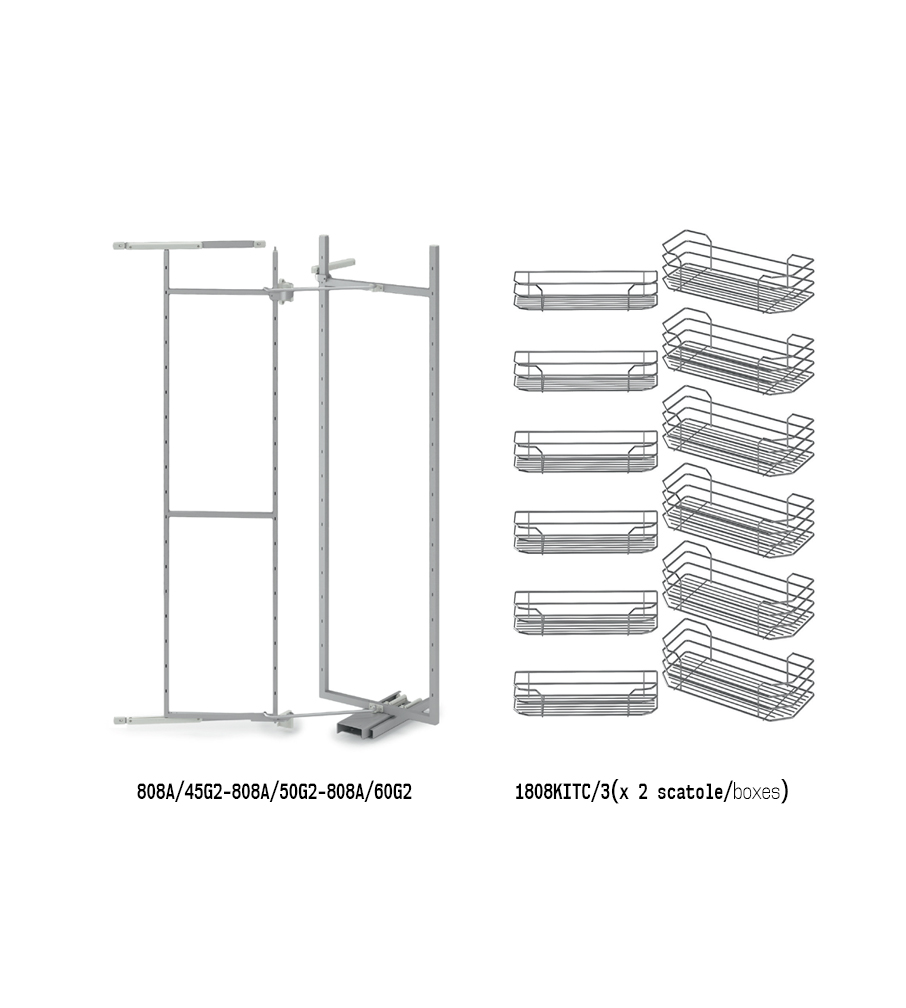 808A/45G2-808A/50G2-808A/60G2

1808KITC/3(x 2 scatole/boxes)