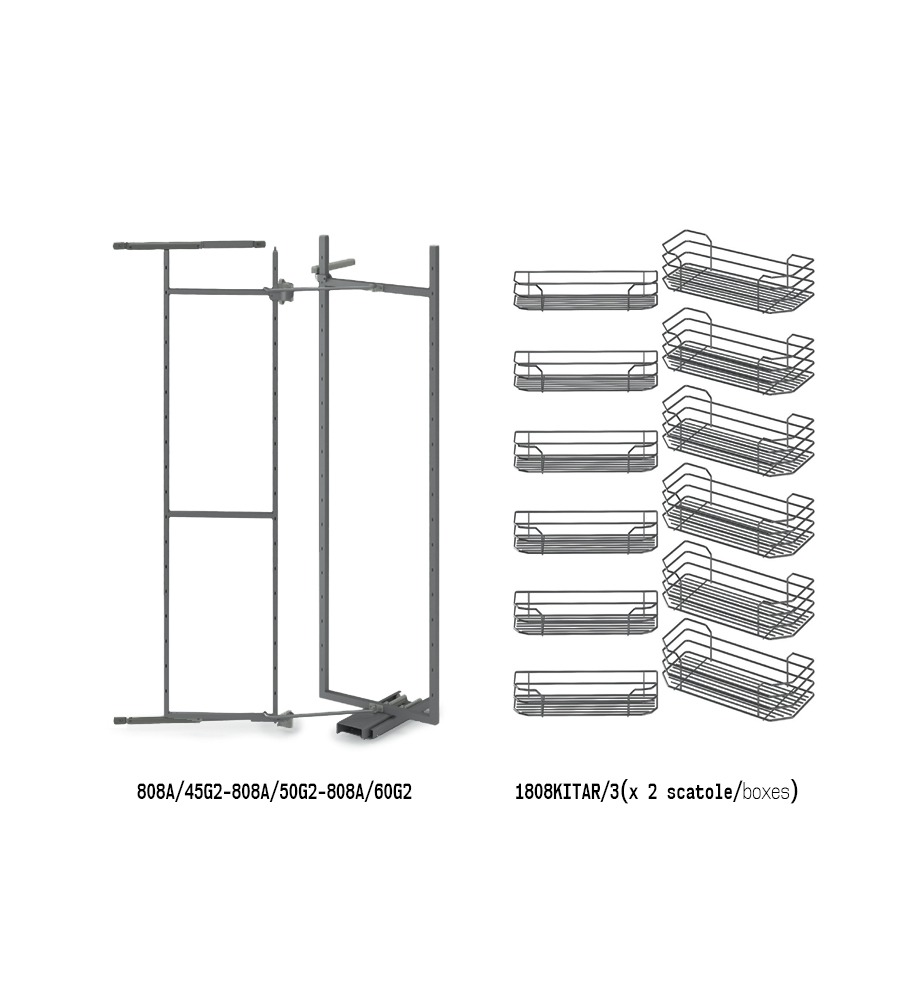 808A/45G2-808A/50G2-808A/60G2

1808KITAR/3(x 2 scatole/boxes)