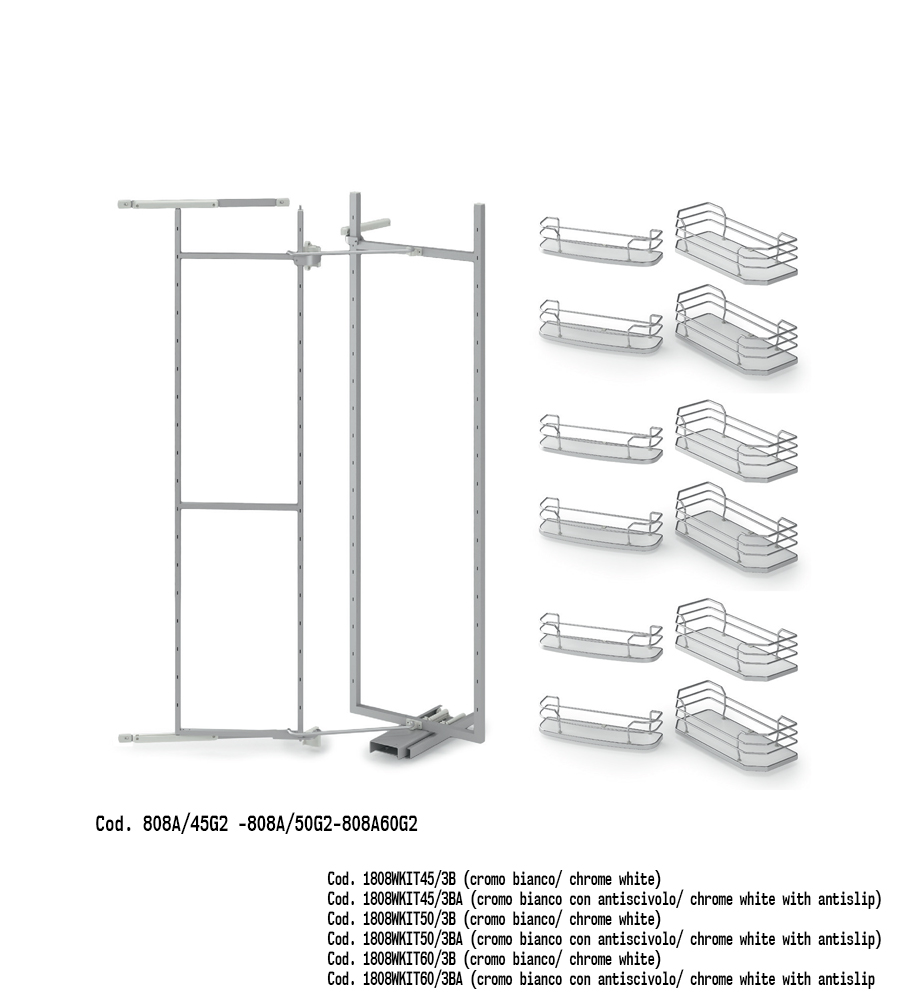 Cod. 808A/45G2 -808A/50G2-808A60G2

Cod. 1808WKIT45/3B (cromo bianco/ chrome white)
Cod. 1808WKIT45/3BA (cromo bianco con antiscivolo/ chrome white with antislip)
Cod. 1808WKIT50/3B (cromo bianco/ chrome white)
Cod. 1808WKIT50/3BA (cromo bianco con antiscivolo/ chrome white with antislip)
Cod. 1808WKIT60/3B (cromo bianco/ chrome white)
Cod. 1808WKIT60/3BA (cromo bianco con antiscivolo/ chrome white with antislip