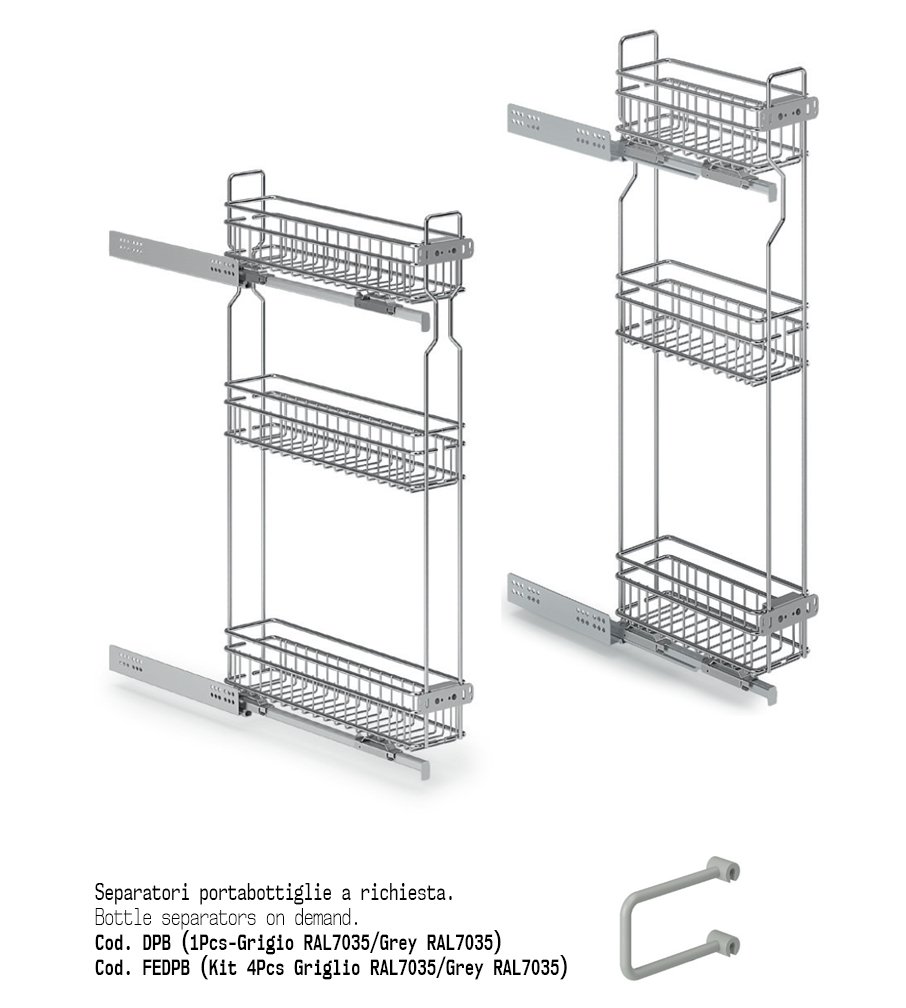 Separatori portabottiglie a richiesta.
Bottle separators on demand.
Cod. DPB (1Pcs-Grigio RAL7035/Grey RAL7035)
Cod. FEDPB (Kit 4Pcs Griglio RAL7035/Grey RAL7035)